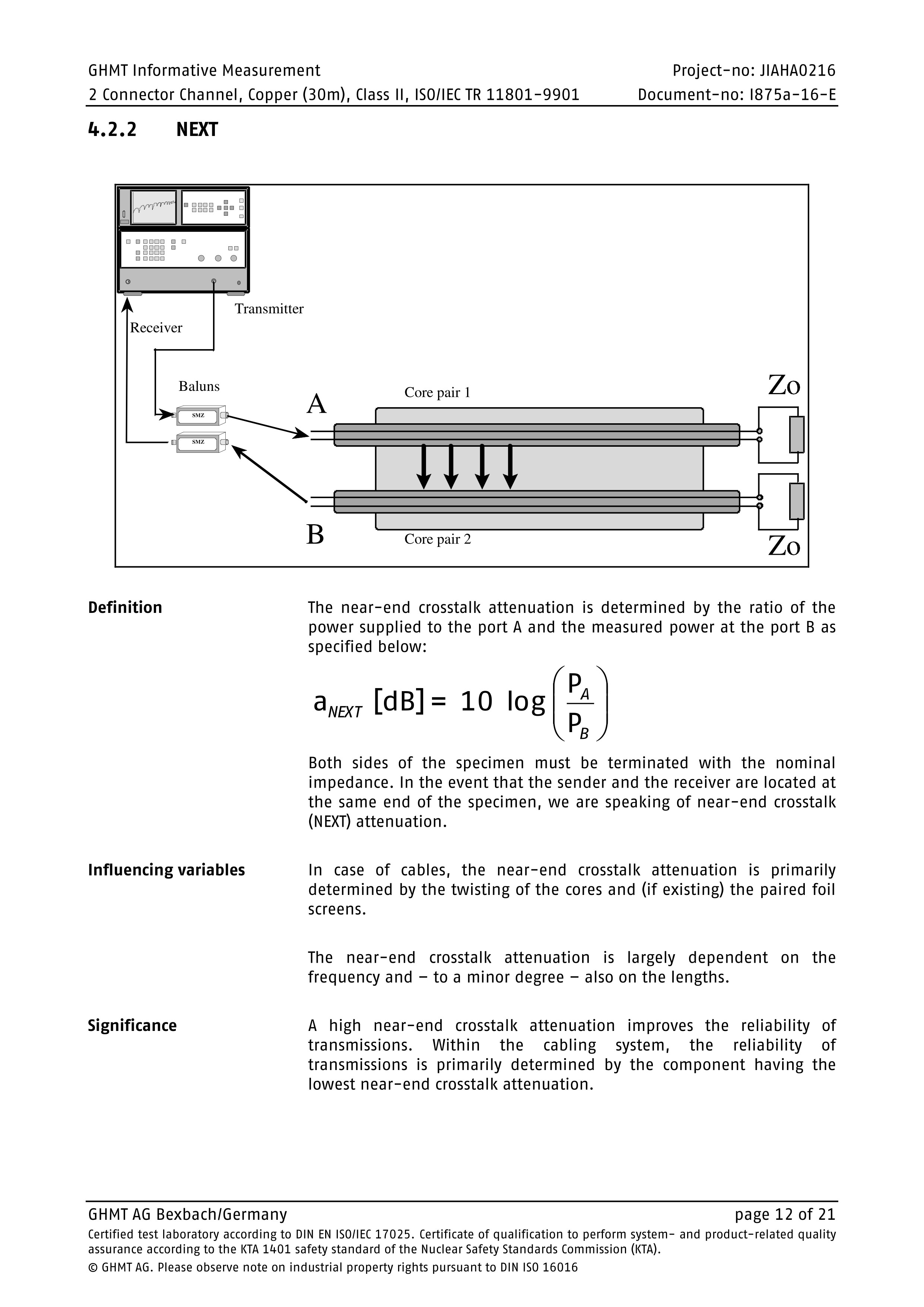 GHMT Informative Measurement
Project-no: JIAHA0216
2 Connector Channel, Copper (30m), Class II, ISO/IEC TR 11801-9901
Document-no: I875a-16-E

4.2.2 NEXT

Transmitter
Receiver
Baluns
SMZ
SMZ
A
Core pair 1
Zo
B
Core pair 2
Zo

Definition

The near-end crosstalk attenuation is determined by the ratio of the power supplied to the port A and the measured power at the port B as specified below:

$a_{NEXT}\ [dB] = 10\ \log\left(\frac{P_A}{P_B}\right)$

Both sides of the specimen must be terminated with the nominal impedance. In the event that the sender and the receiver are located at the same end of the specimen, we are speaking of near-end crosstalk (NEXT) attenuation.

Influencing variables

In case of cables, the near-end crosstalk attenuation is primarily determined by the twisting of the cores and (if existing) the paired foil screens.

The near-end crosstalk attenuation is largely dependent on the frequency and – to a minor degree – also on the lengths.

Significance

A high near-end crosstalk attenuation improves the reliability of transmissions. Within the cabling system, the reliability of transmissions is primarily determined by the component having the lowest near-end crosstalk attenuation.

GHMT AG Bexbach/Germany
page 12 of 21
Certified test laboratory according to DIN EN ISO/IEC 17025. Certificate of qualification to perform system- and product-related quality assurance according to the KTA 1401 safety standard of the Nuclear Safety Standards Commission (KTA).
© GHMT AG. Please observe note on industrial property rights pursuant to DIN ISO 16016